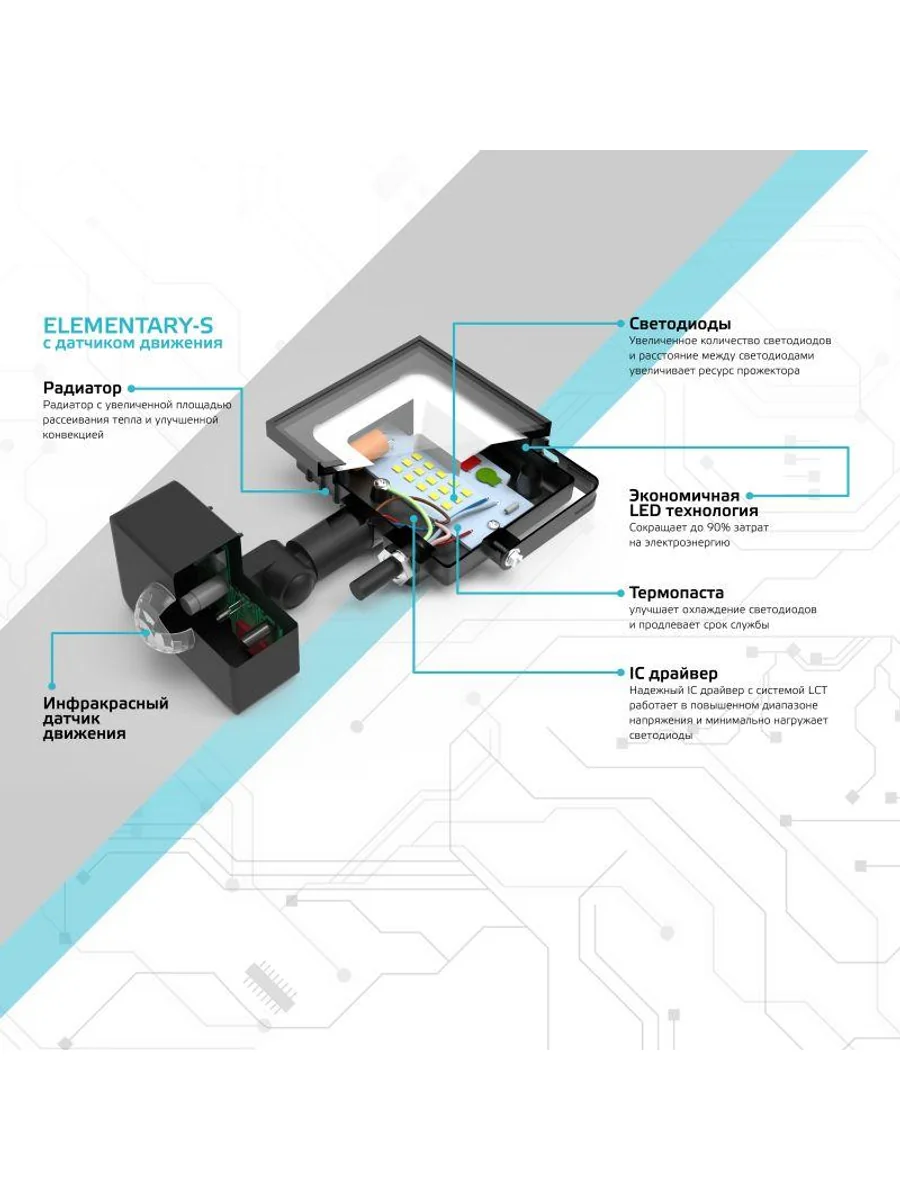 ELEMENTARY-S
с датчиком движения

Радиатор
Радиатор с увеличенной площадью рассеивания тепла и улучшенной конвекцией

Инфракрасный датчик движения

Светодиоды
Увеличенное количество светодиодов и расстояние между светодиодами увеличивает ресурс прожектора

Экономичная LED технология
Сокращает до 90% затрат на электроэнергию

Термопаста
улучшает охлаждение светодиодов и продлевает срок службы

IC драйвер
Надежный IC драйвер с системой LCT работает в повышенном диапазоне напряжения и минимально нагружает светодиоды