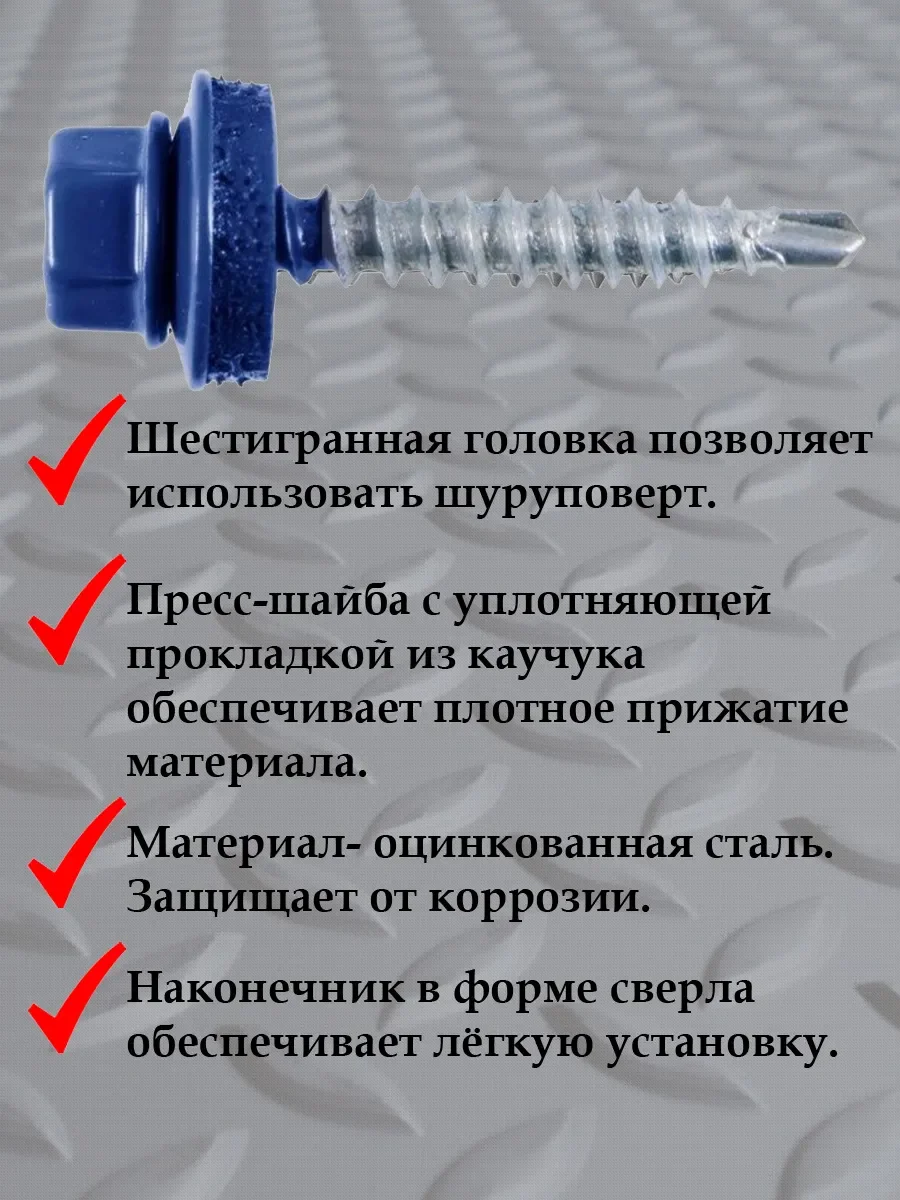 Шестигранная головка позволяет использовать шуруповерт.

Пресс-шайба с уплотняющей прокладкой из каучука обеспечивает плотное прижатие материала.

Материал- оцинкованная сталь. Защищает от коррозии.

Наконечник в форме сверла обеспечивает лёгкую установку.