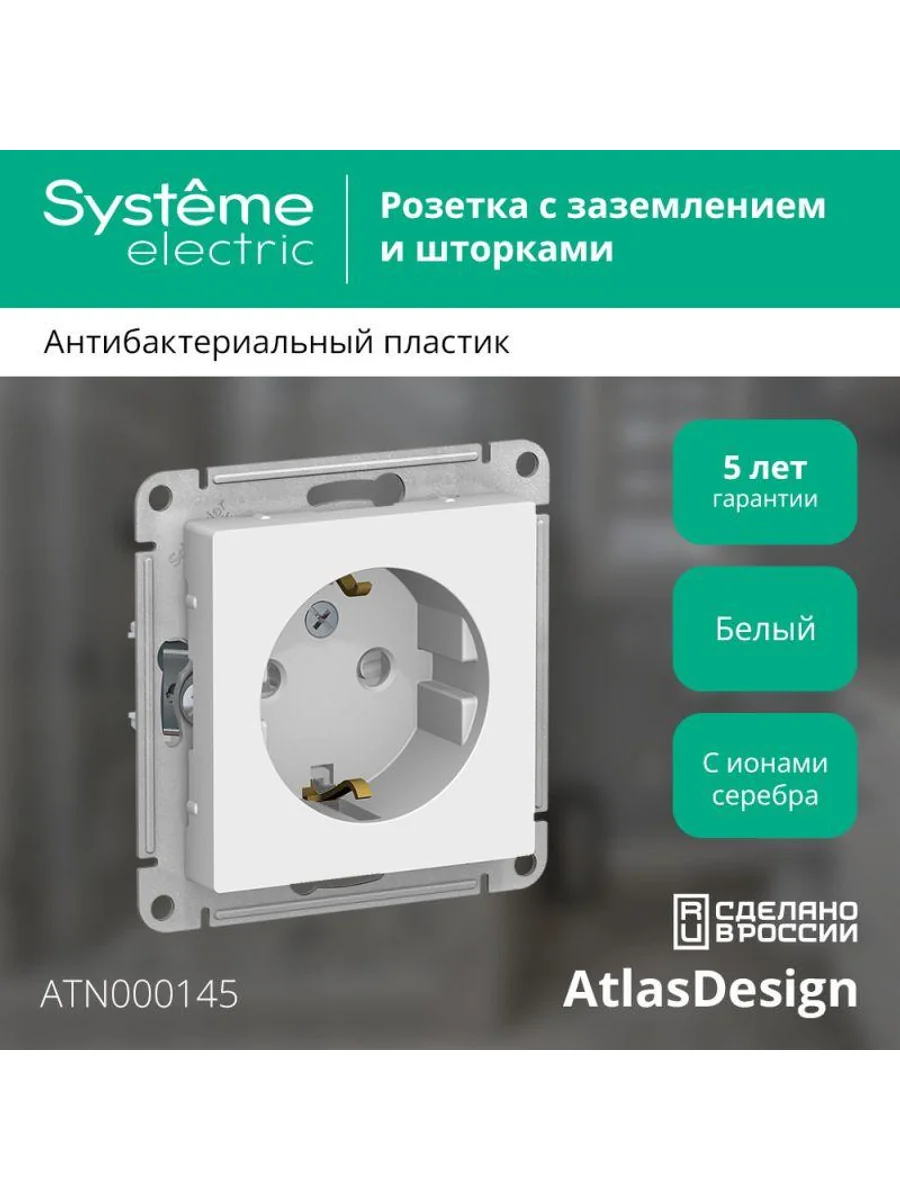 Systême electric

Розетка с заземлением и шторками

Антибактериальный пластик

5 лет гарантии

Белый

С ионами серебра

RU СДЕЛАНО В РОССИИ

ATN000145

AtlasDesign